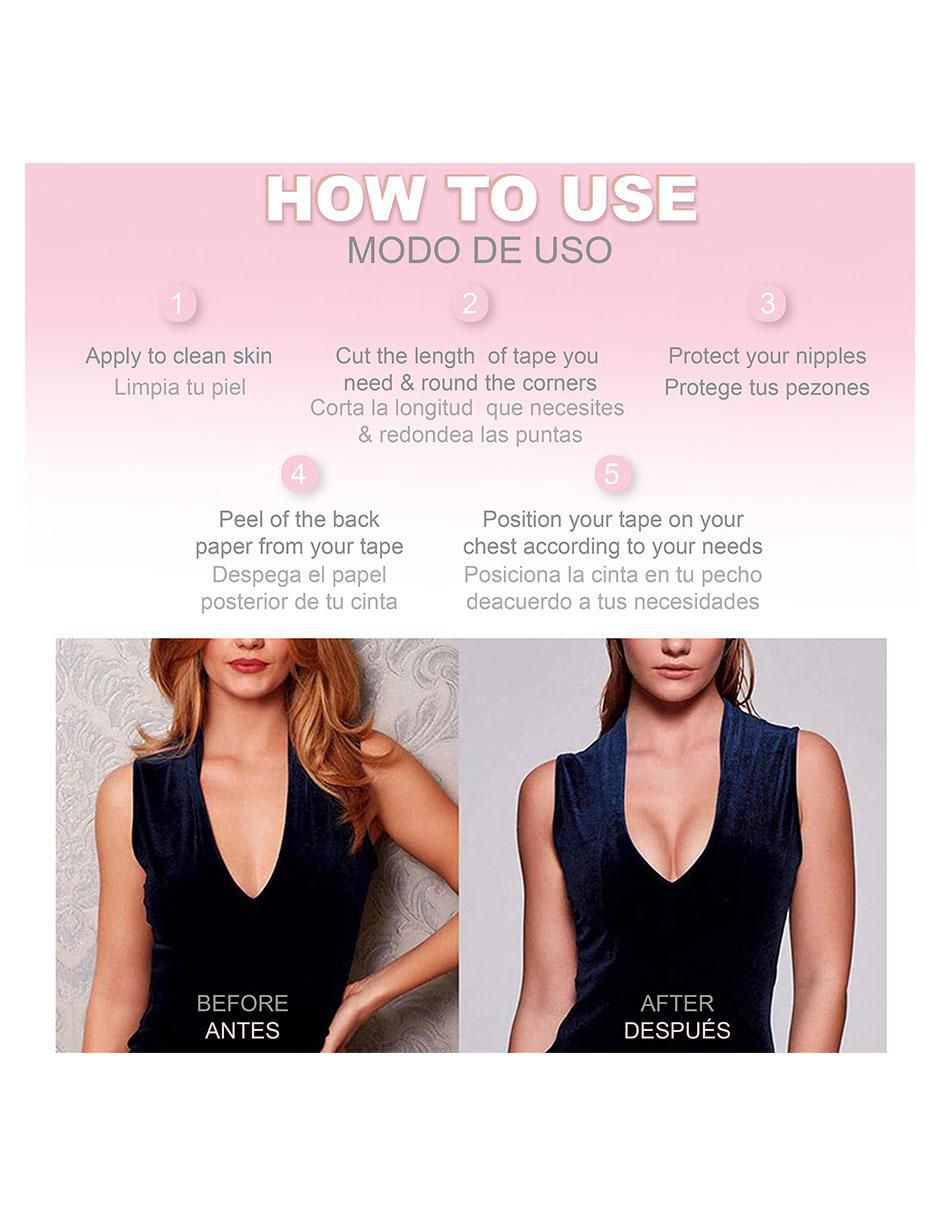 HOW TO USE
MODO DE USO

1
Apply to clean skin
Limpia tu piel

2
Cut the length of tape you need & round the corners
Corta la longitud que necesites & redondea las puntas

3
Protect your nipples
Protege tus pezones

4
Peel of the back paper from your tape
Despega el papel posterior de tu cinta

5
Position your tape on your chest according to your needs
Posiciona la cinta en tu pecho deacuerdo a tus necesidades

BEFORE
ANTES

AFTER
DESPUÉS